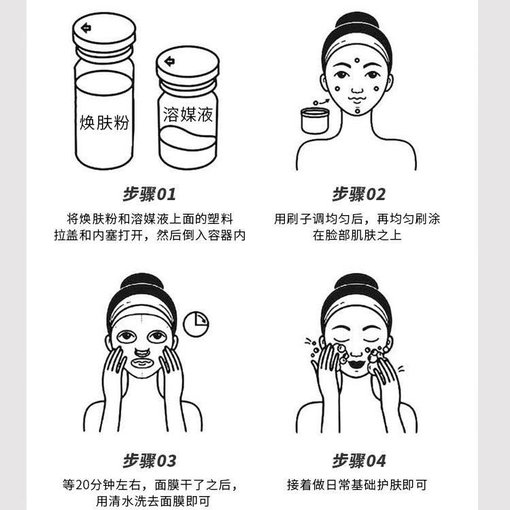 焕肤粉

溶媒液

步骤01

将焕肤粉和溶媒液上面的塑料拉盖和内塞打开，然后倒入容器内

步骤02

用刷子调均匀后，再均匀刷涂在脸部肌肤之上

步骤03

等20分钟左右，面膜干了之后，用清水洗去面膜即可

步骤04

接着做日常基础护肤即可